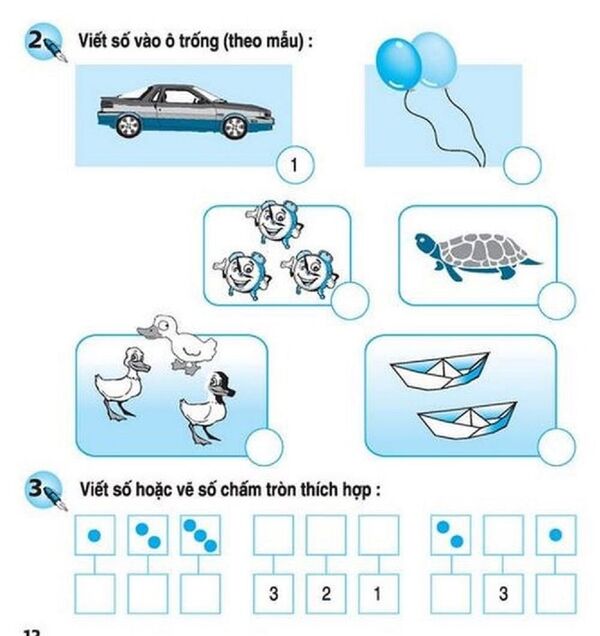 2 Viết số vào ô trống (theo mẫu) :

1

3 Viết số hoặc vẽ số chấm tròn thích hợp :

3 2 1

3

12